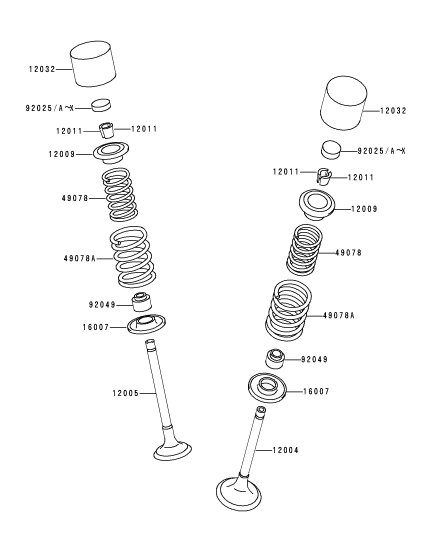 12032
92025/A~X
12011
12011
12009
49078
49078A
92049
16007
12005
12032
92025/A~X
12011
12011
12009
49078
49078A
92049
16007
12004