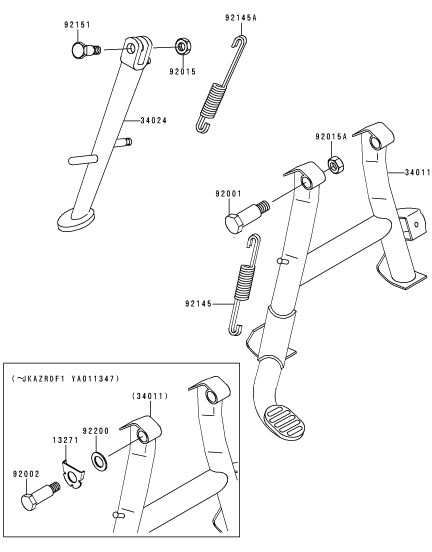 92151
92145A
92015
34024
92015A
34011
92001
92145
(~JKAZRDF1 YA011347)
(34011)
92200
13271
92002