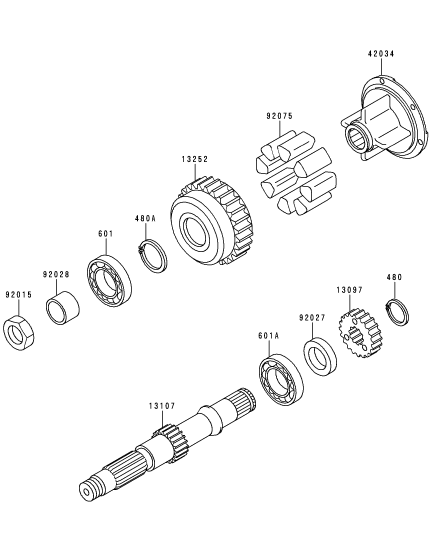 42034

92075

13252

480A

601

92028

92015

480

13097

92027

601A

13107