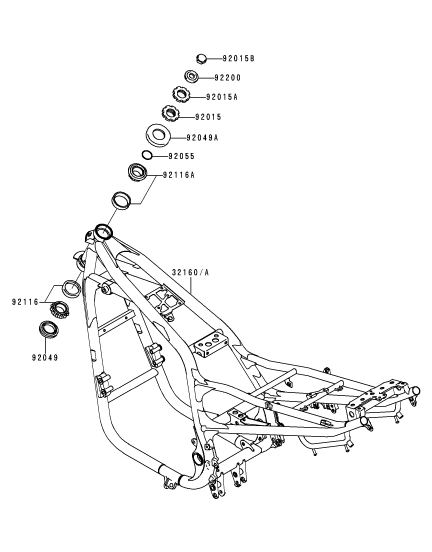 92015B
92200
92015A
92015
92049A
92055
92116A
32160/A
92116
92049