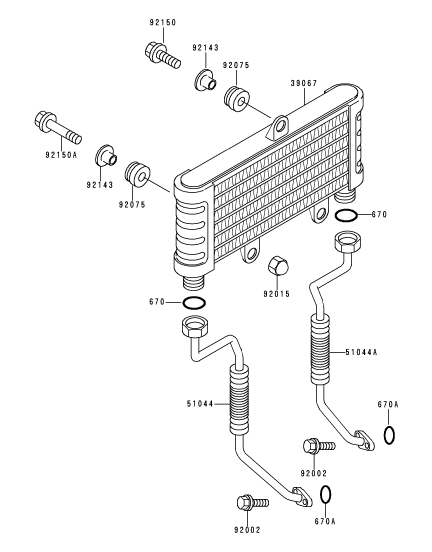 92150
92143
92075
39067
92150A
92143
92075
670
92015
670
51044A
51044
670A
92002
92002
670A