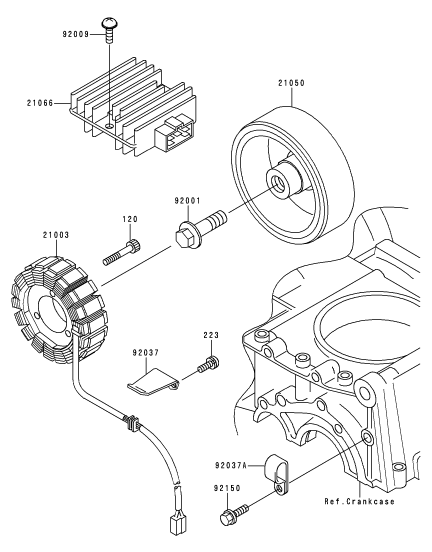 92009
21066
21050
92001
120
21003
223
92037
92037A
92150
Ref.Crankcase