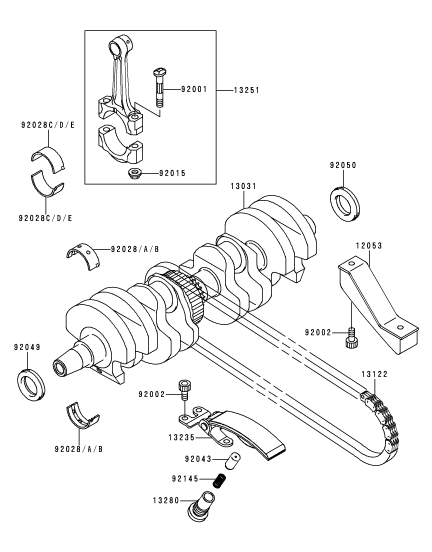 92001
13251
92028C/D/E
92015
92028C/D/E
13031
92050
92028/A/B
12053
92002
92049
13122
92002
13235
92028/A/B
92043
92145
13280