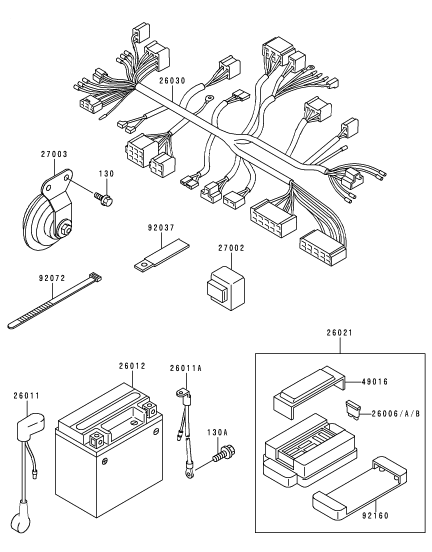 26030
27003
130
92037
27002
92072
26021
26012
26011A
49016
26011
26006/A/B
130A
92160