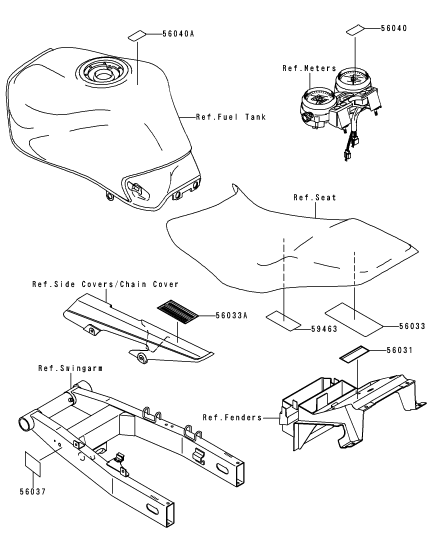 56040A

56040

Ref.Meters

Ref.Fuel Tank

Ref.Seat

Ref.Side Covers/Chain Cover

56033A

59463

56033

56031

Ref.Swingarm

Ref.Fenders

56037